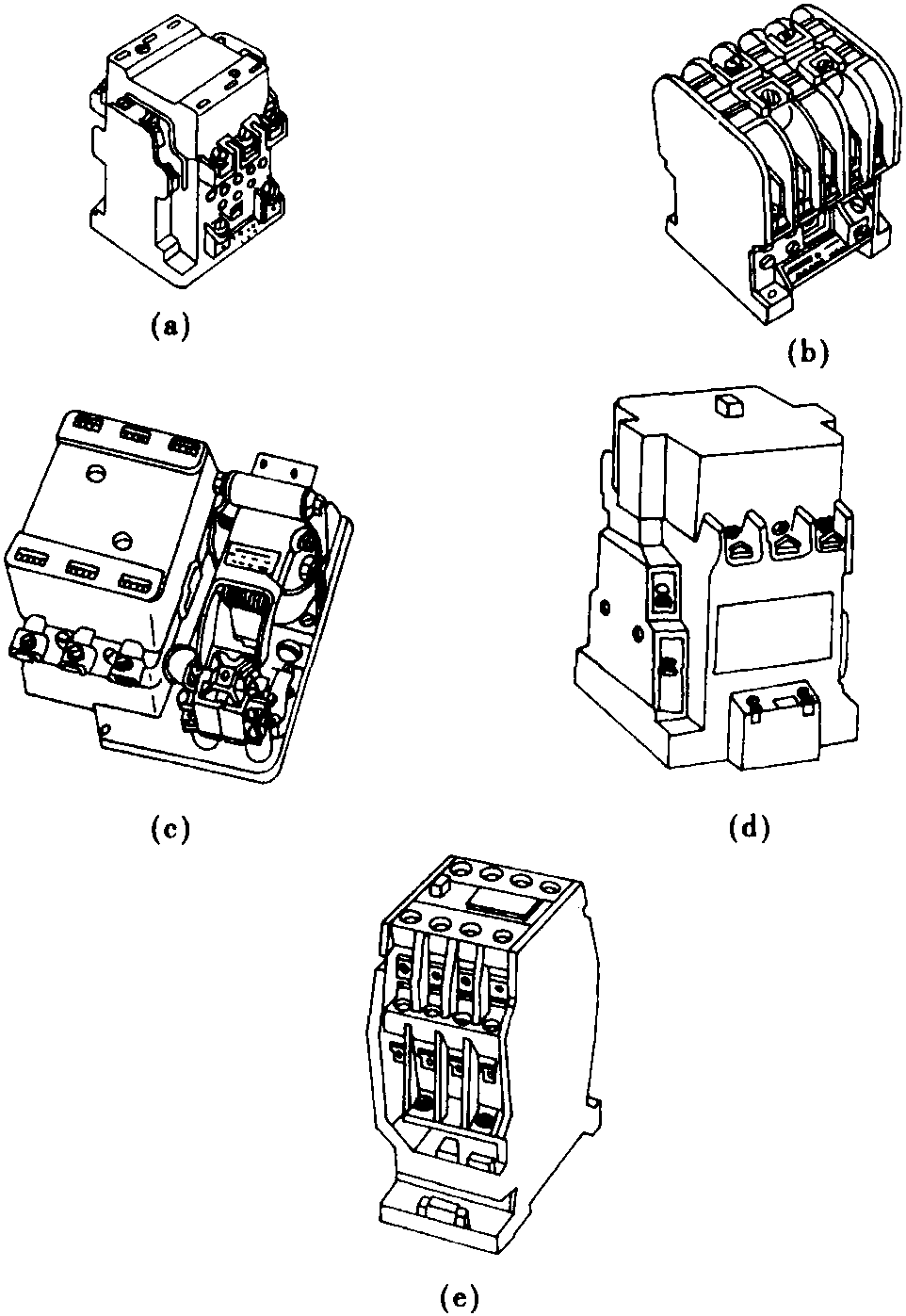 (a)

(b)

(c)

(d)

(e)